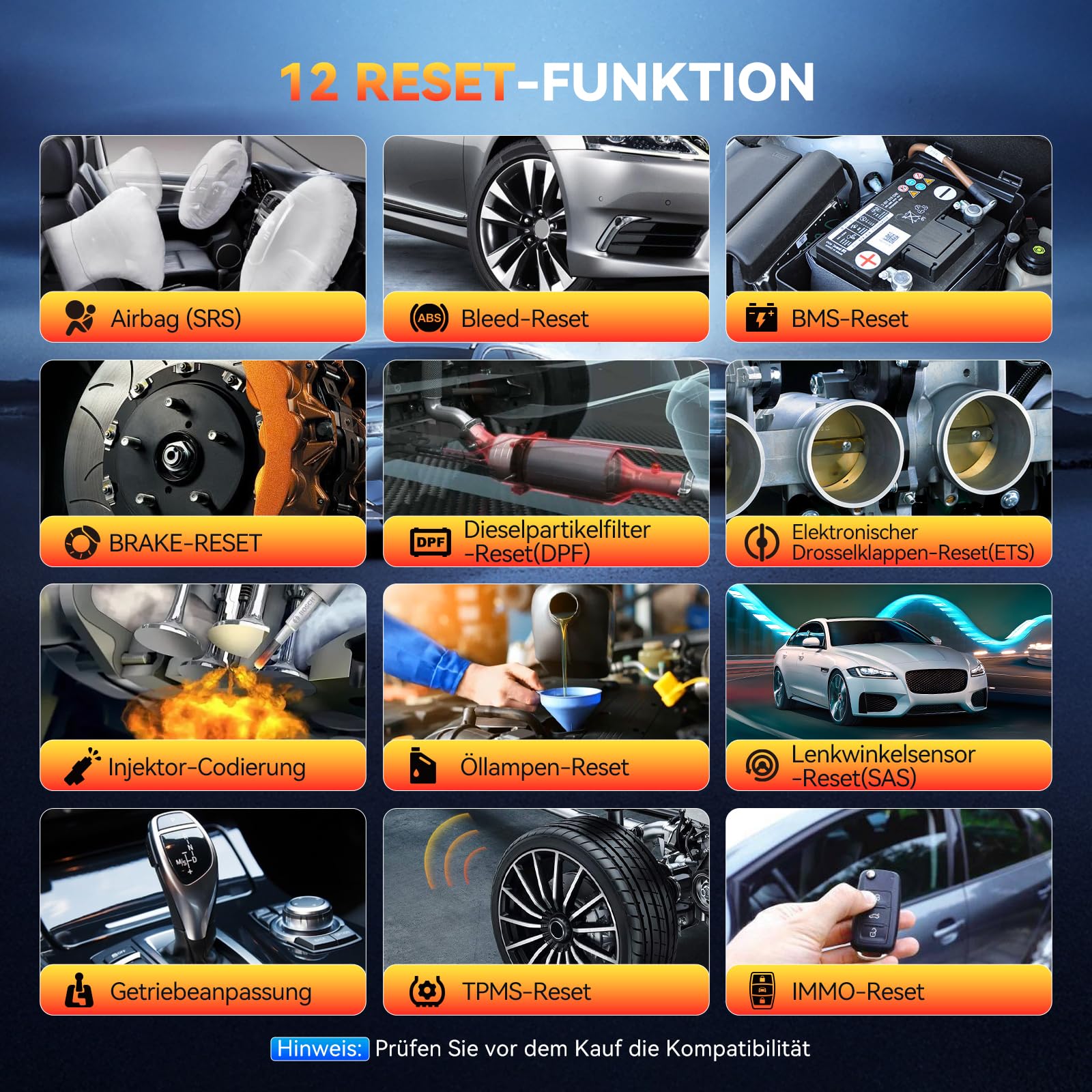 12 RESET-FUNKTION

Airbag (SRS)

ABS Bleed-Reset

BMS-Reset

BRAKE-RESET

DPF Dieselpartikelfilter -Reset(DPF)

Elektronischer Drosselklappen-Reset(ETS)

Injektor-Codierung

Öllampen-Reset

Lenkwinkelsensor -Reset(SAS)

Getriebeanpassung

TPMS-Reset

IMMO-Reset

Hinweis: Prüfen Sie vor dem Kauf die Kompatibilität